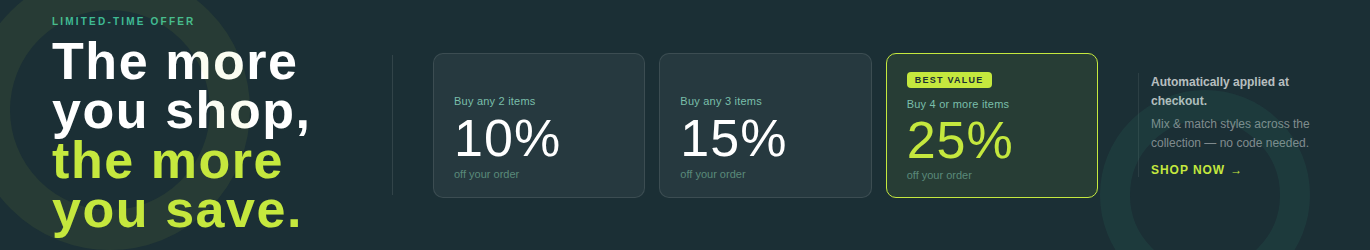 LIMITED-TIME OFFER

The more you shop, the more you save.

Buy any 2 items
10%
off your order

Buy any 3 items
15%
off your order

BEST VALUE
Buy 4 or more items
25%
off your order

Automatically applied at checkout.

Mix & match styles across the collection — no code needed.

SHOP NOW →